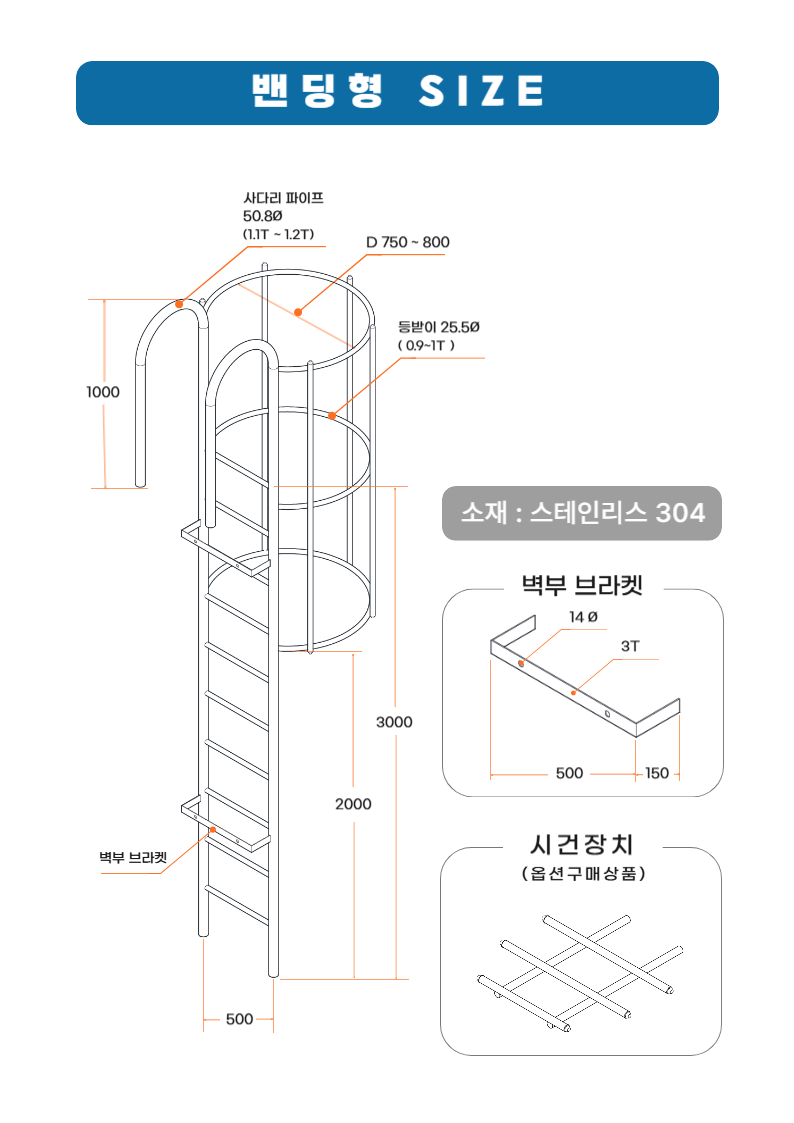 밴딩형 SIZE

사다리 파이프
50.8Ø
(1.1T ~ 1.2T)

D 750 ~ 800

등받이 25.5Ø
( 0.9~1T )

1000

3000

2000

벽부 브라켓

500

소재 : 스테인리스 304

벽부 브라켓

14 Ø

3T

500

150

시건장치
(옵션구매상품)