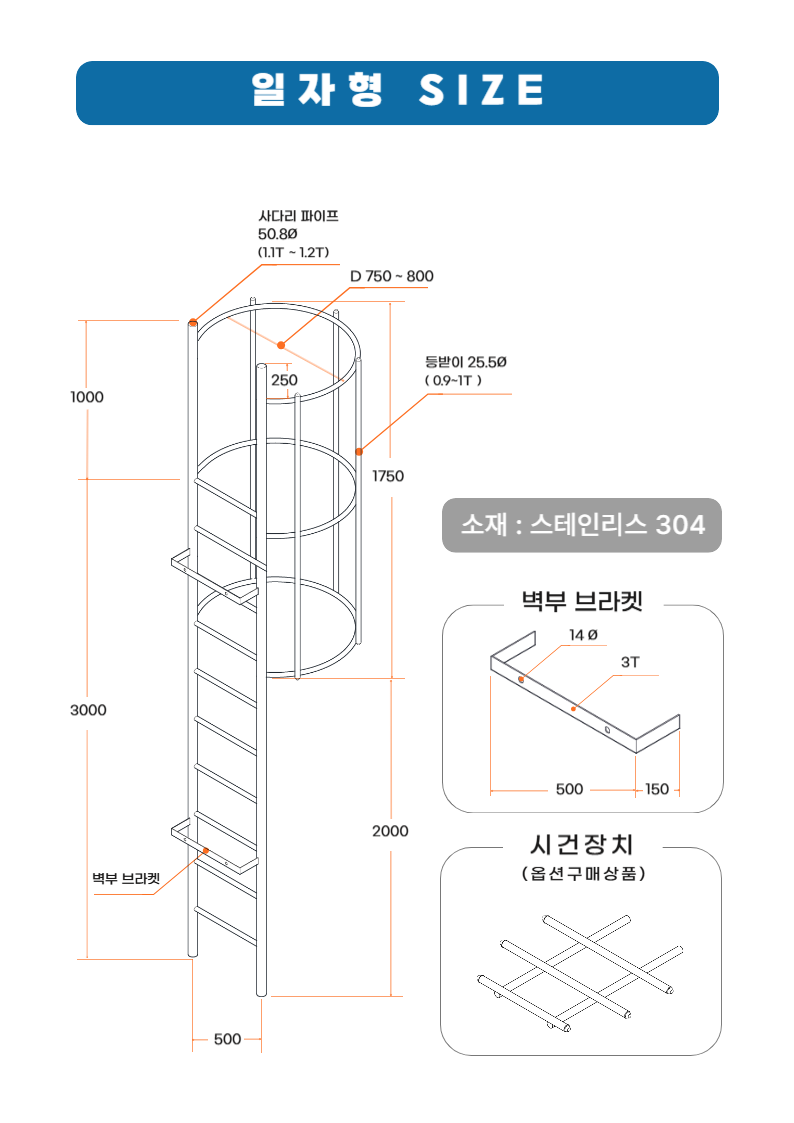 일자형 SIZE

사다리 파이프
50.8Ø
(1.1T ~ 1.2T)

D 750 ~ 800

등받이 25.5Ø
( 0.9~1T )

250

1000

1750

3000

2000

벽부 브라켓

500

소재 : 스테인리스 304

벽부 브라켓

14 Ø

3T

500

150

시건장치
(옵션구매상품)