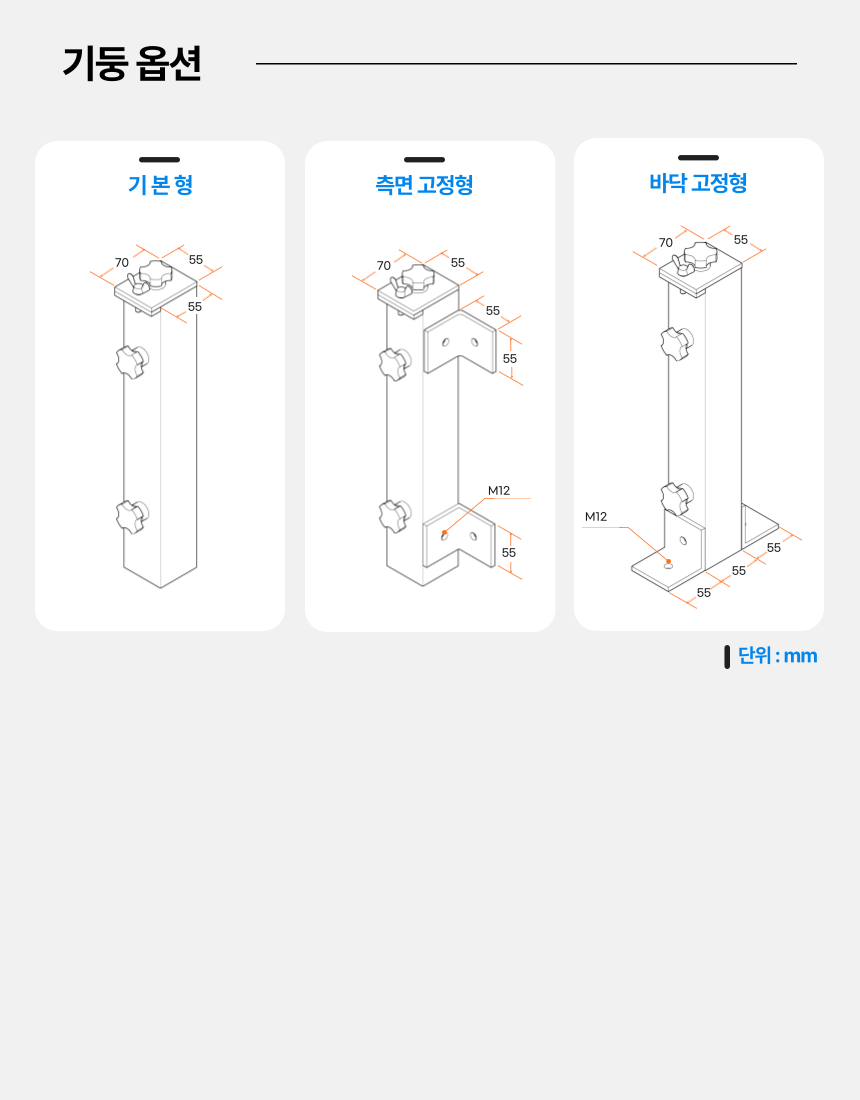 기둥 옵션

기본형

70
55
55

측면 고정형

70
55
55
55
M12
55

바닥 고정형

70
55
M12
55
55
55

단위 : mm