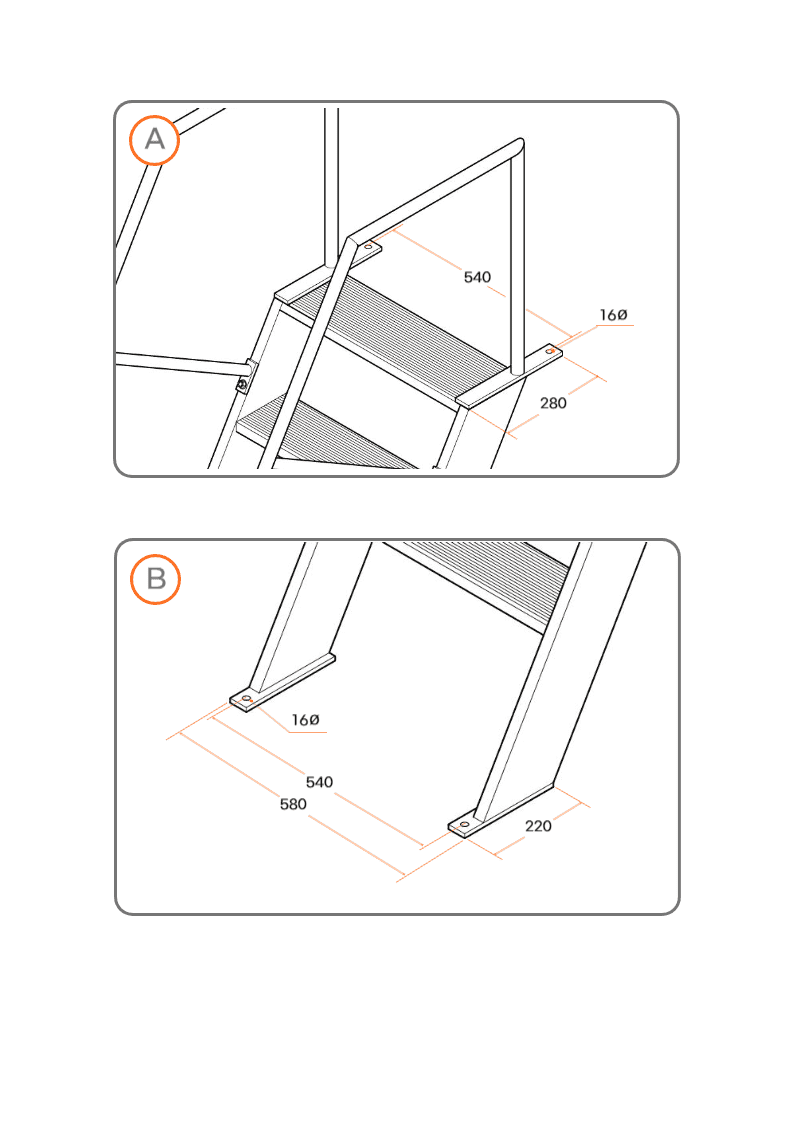 A

540

16Ø

280

B

16Ø

540

580

220