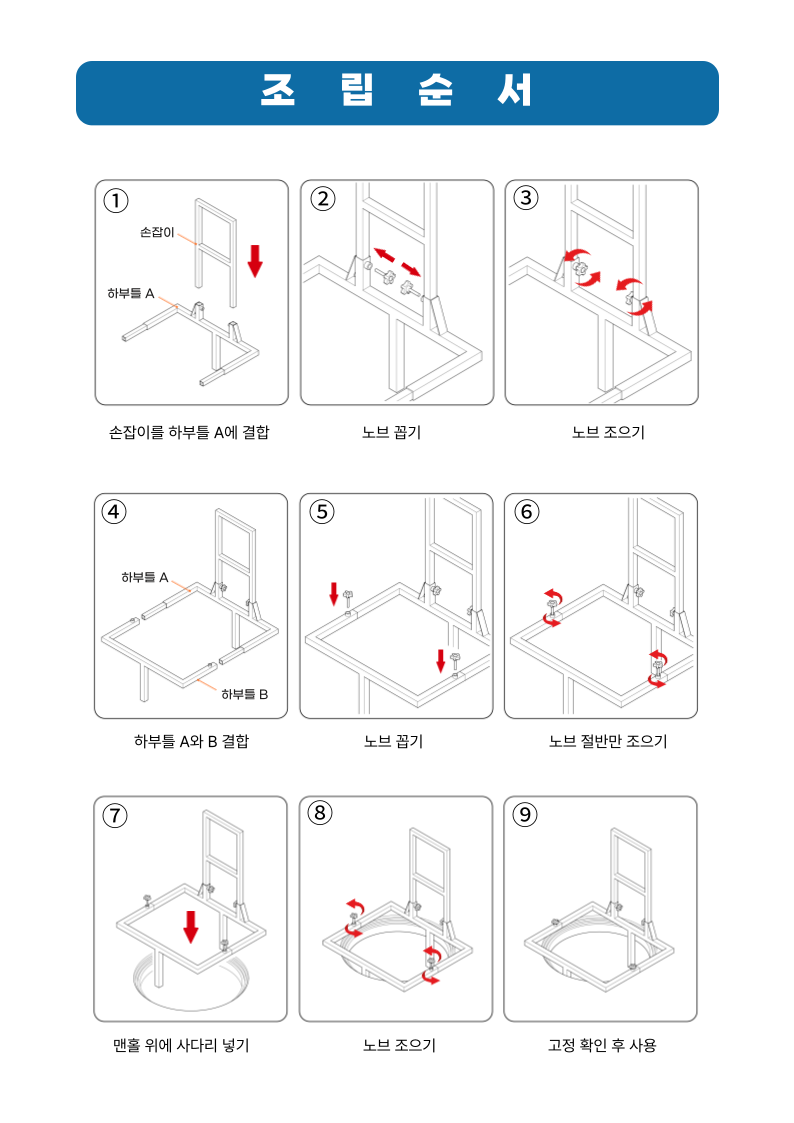 조 립 순 서

①
손잡이
하부틀 A
손잡이를 하부틀 A에 결합

②
노브 꼽기

③
노브 조으기

④
하부틀 A
하부틀 B
하부틀 A와 B 결합

⑤
노브 꼽기

⑥
노브 절반만 조으기

⑦
맨홀 위에 사다리 넣기

⑧
노브 조으기

⑨
고정 확인 후 사용