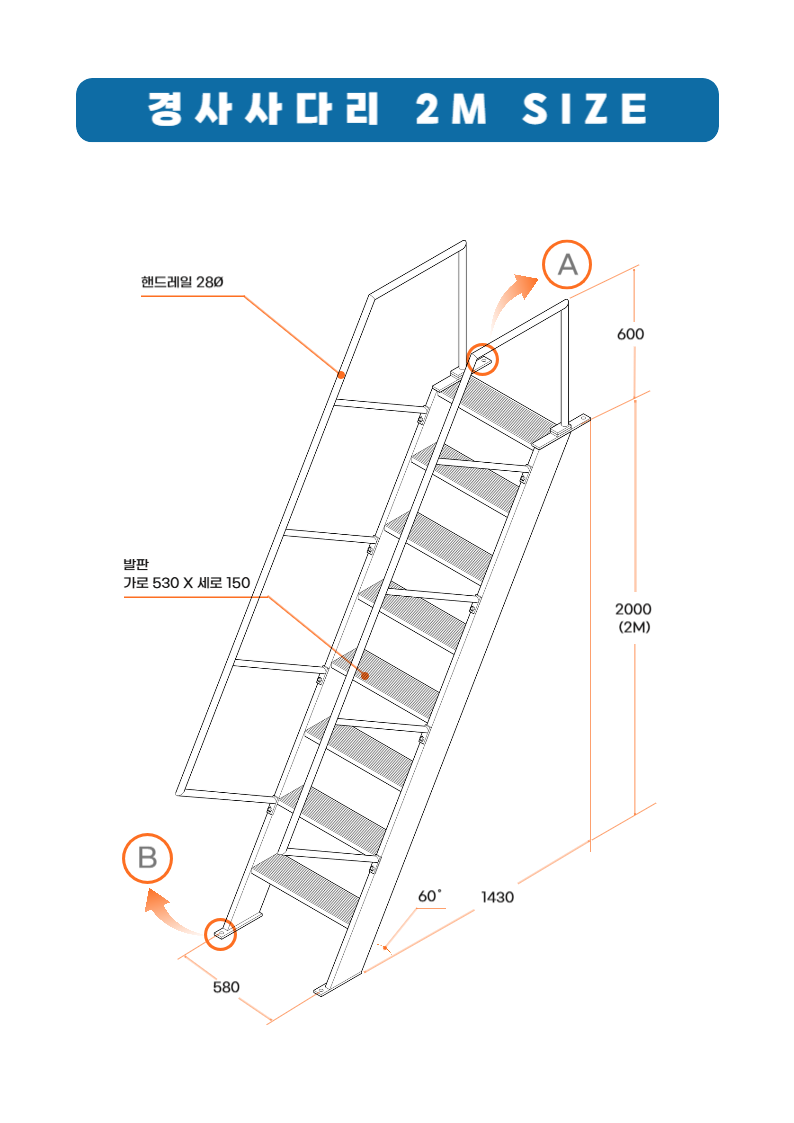 경사사다리 2M SIZE

핸드레일 28Ø

A

600

발판
가로 530 X 세로 150

2000
(2M)

B

60˚

1430

580