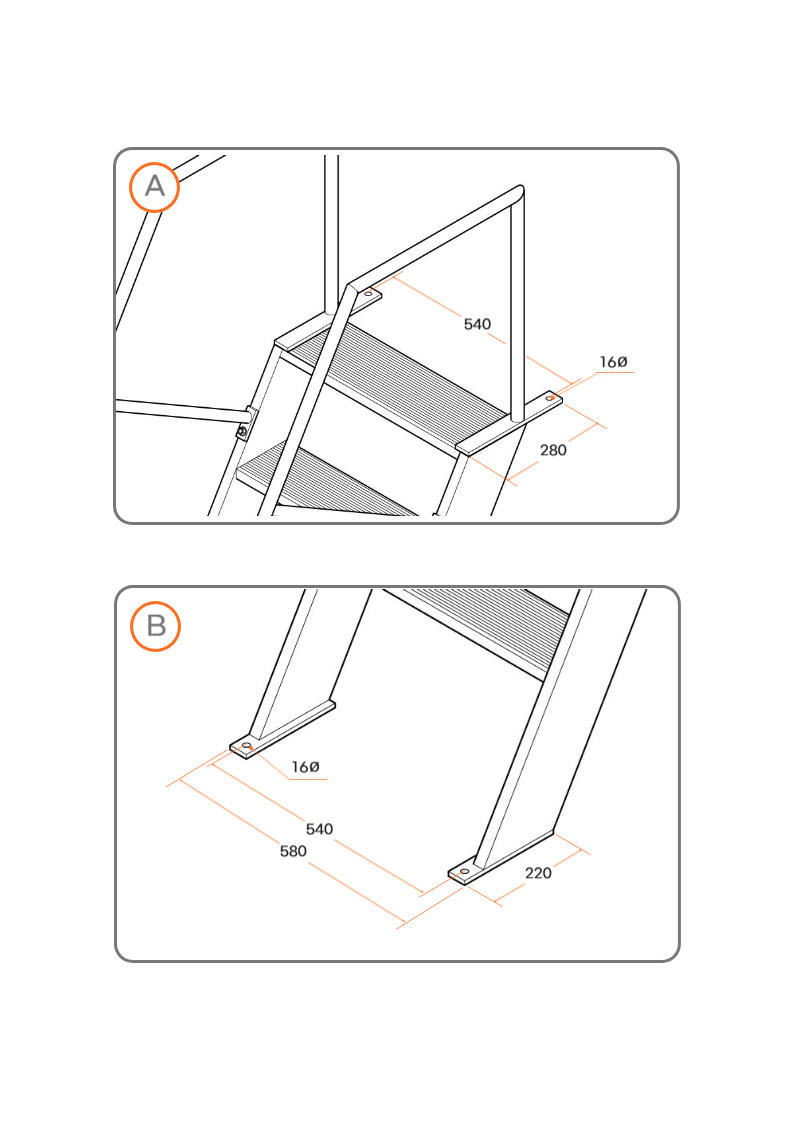 A

540

16Ø

280

B

16Ø

540

580

220