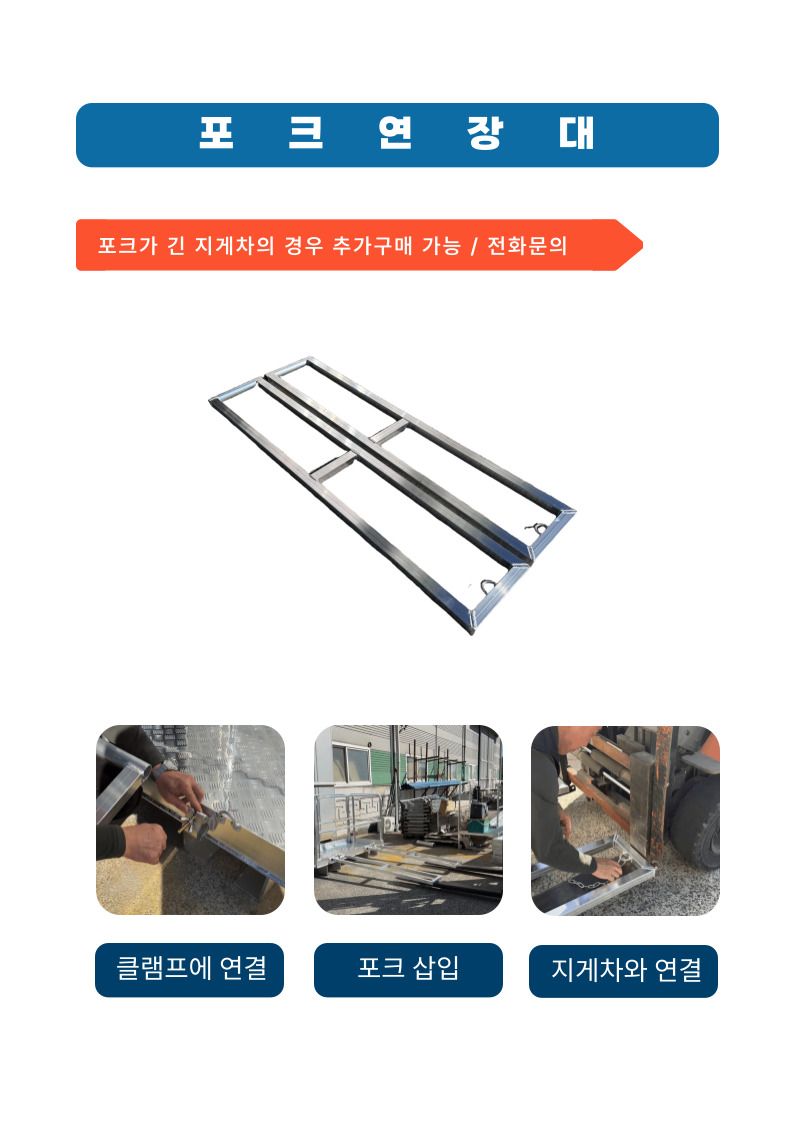 포 크 연 장 대

포크가 긴 지게차의 경우 추가구매 가능 / 전화문의

클램프에 연결

포크 삽입

지게차와 연결