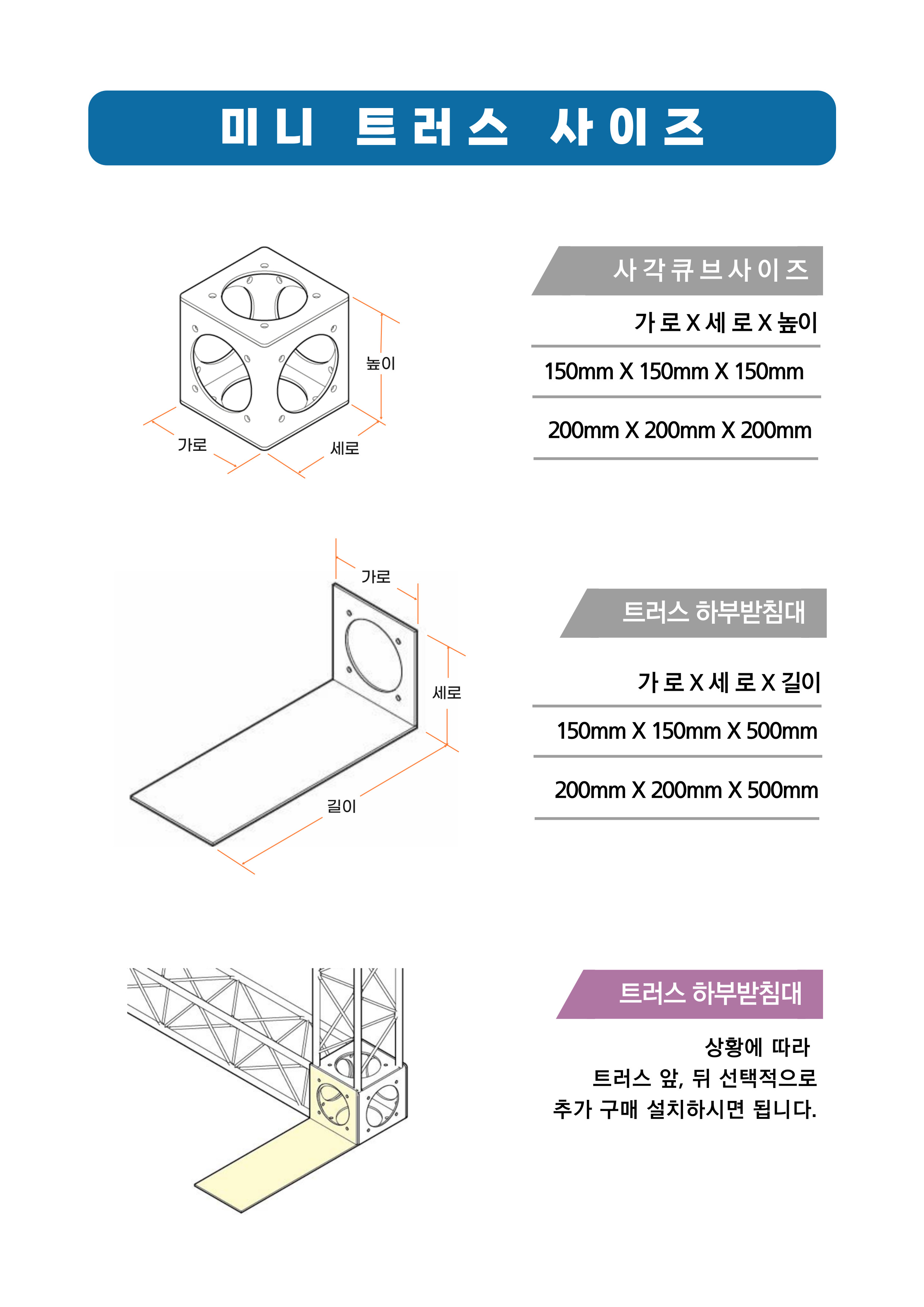 미니 트러스 사이즈

높이
가로
세로

사각큐브사이즈

가로 X 세로 X 높이

150mm X 150mm X 150mm

200mm X 200mm X 200mm

가로
세로
길이

트러스 하부받침대

가로 X 세로 X 길이

150mm X 150mm X 500mm

200mm X 200mm X 500mm

트러스 하부받침대

상황에 따라
트러스 앞, 뒤 선택적으로
추가 구매 설치하시면 됩니다.