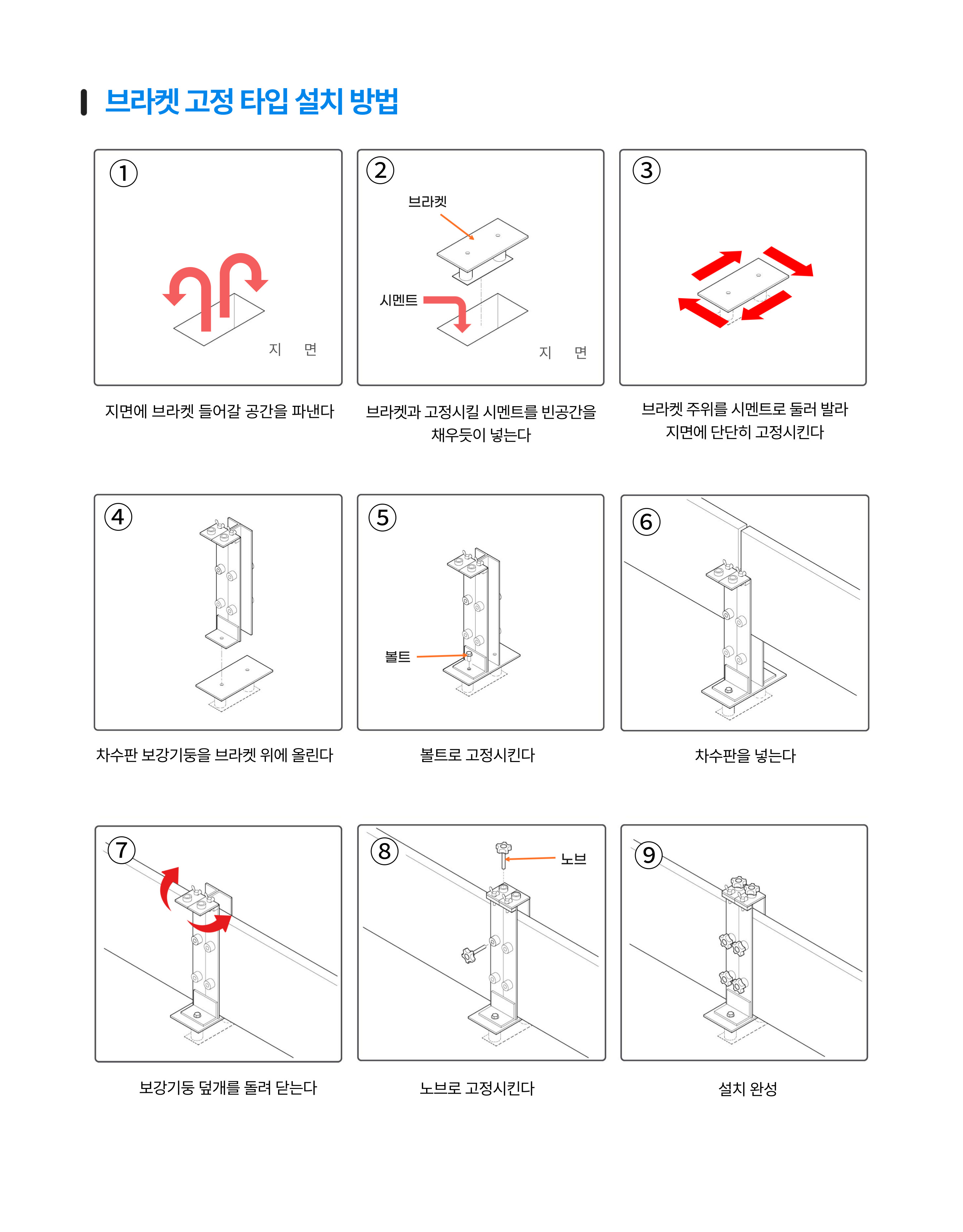 브라켓 고정 타입 설치 방법

①

지 면

지면에 브라켓 들어갈 공간을 파낸다

②

브라켓

시멘트

지 면

브라켓과 고정시킬 시멘트를 빈공간을 채우듯이 넣는다

③

브라켓 주위를 시멘트로 둘러 발라 지면에 단단히 고정시킨다

④

차수판 보강기둥을 브라켓 위에 올린다

⑤

볼트

볼트로 고정시킨다

⑥

차수판을 넣는다

⑦

보강기둥 덮개를 돌려 닫는다

⑧

노브

노브로 고정시킨다

⑨

설치 완성