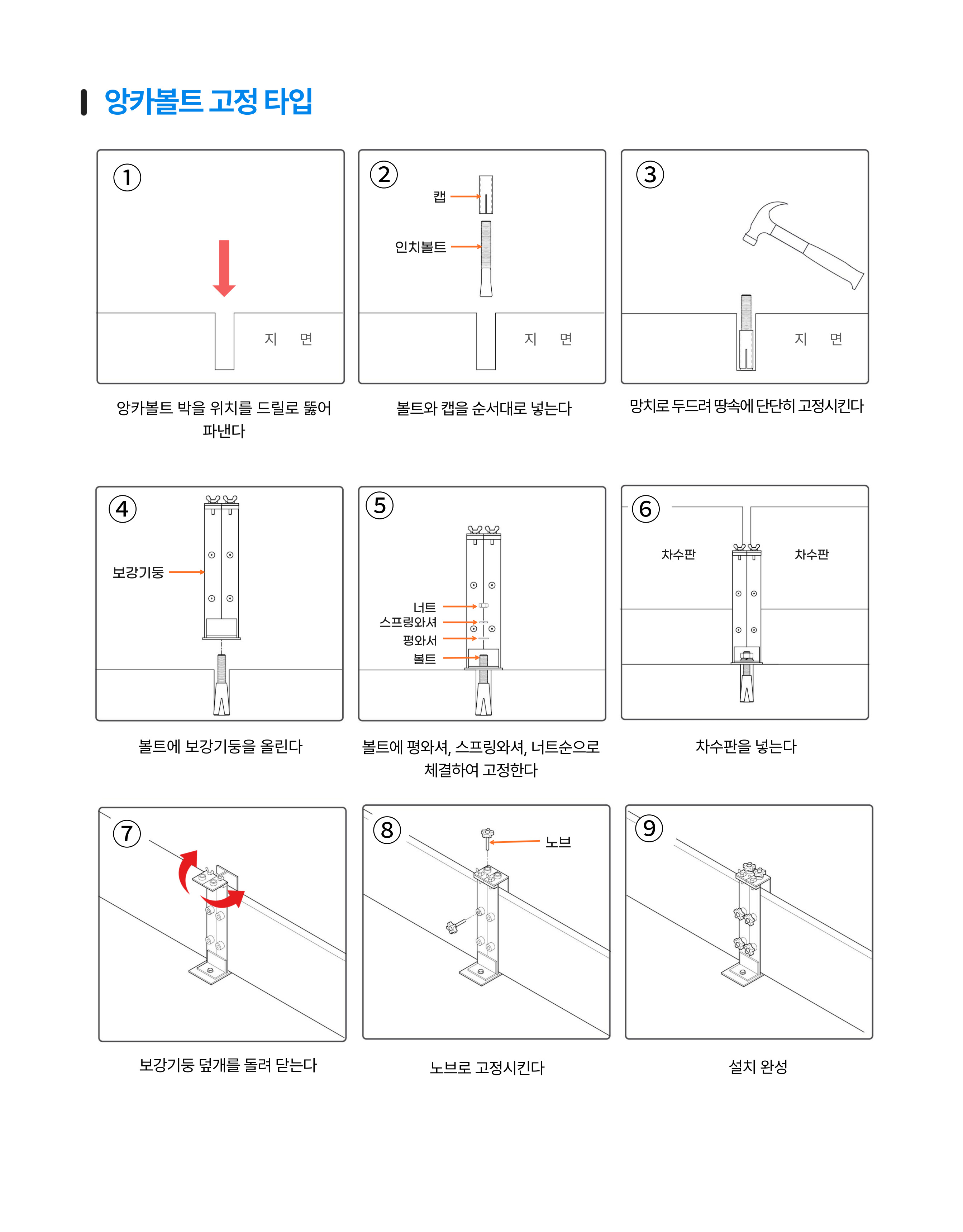 앙카볼트 고정 타입

①

지 면

앙카볼트 박을 위치를 드릴로 뚫어 파낸다

②

캡

인치볼트

지 면

볼트와 캡을 순서대로 넣는다

③

지 면

망치로 두드려 땅속에 단단히 고정시킨다

④

보강기둥

볼트에 보강기둥을 올린다

⑤

너트

스프링와셔

평와셔

볼트

볼트에 평와셔, 스프링와셔, 너트순으로 체결하여 고정한다

⑥

차수판

차수판

차수판을 넣는다

⑦

보강기둥 덮개를 돌려 닫는다

⑧

노브

노브로 고정시킨다

⑨

설치 완성